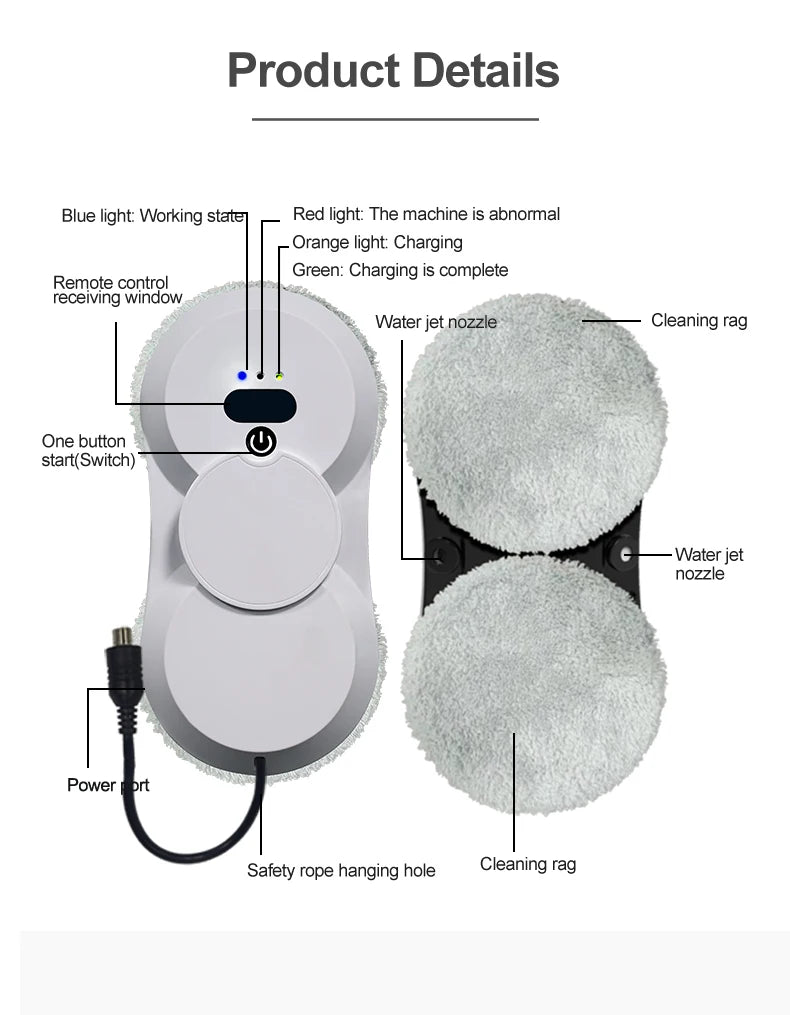 Product Details

Blue light: Working state

Red light: The machine is abnormal

Orange light: Charging

Green: Charging is complete

Remote control receiving window

Water jet nozzle

Cleaning rag

One button start(Switch)

Water jet nozzle

Power port

Safety rope hanging hole

Cleaning rag