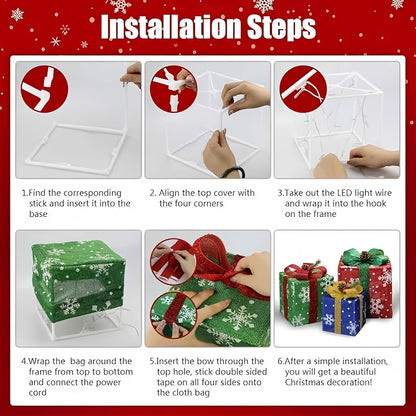 Installation Steps

1.Find the corresponding stick and insert it into the base

2. Align the top cover with the four corners

3.Take out the LED light wire and wrap it into the hook on the frame

4.Wrap the  bag around the frame from top to bottom and connect the power cord

5.Insert the bow through the top hole, stick double sided tape on all four sides onto the cloth bag

6.After a simple installation, you will get a beautiful Christmas decoration!