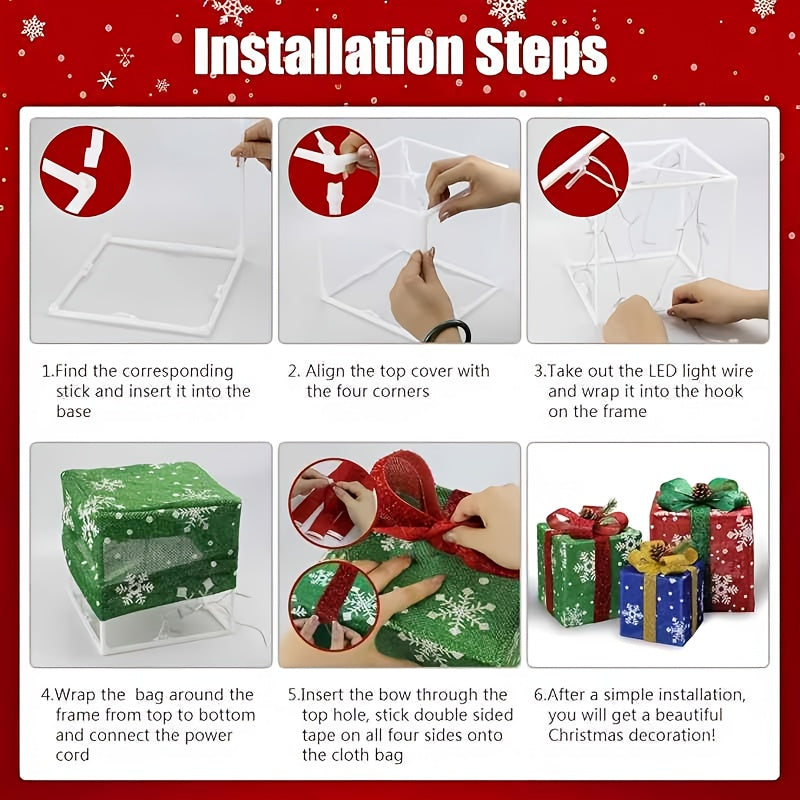 Installation Steps

1.Find the corresponding stick and insert it into the base

2. Align the top cover with the four corners

3.Take out the LED light wire and wrap it into the hook on the frame

4.Wrap the  bag around the frame from top to bottom and connect the power cord

5.Insert the bow through the top hole, stick double sided tape on all four sides onto the cloth bag

6.After a simple installation, you will get a beautiful Christmas decoration!