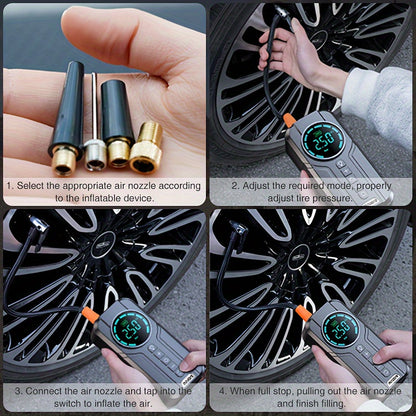 1. Select the appropriate air nozzle according to the inflatable device.

250

2. Adjust the required mode, properly adjust tire pressure.

250

3. Connect the air nozzle and tap into the switch to inflate the air.

250

4. When full stop, pulling out the air nozzle and finish filling.